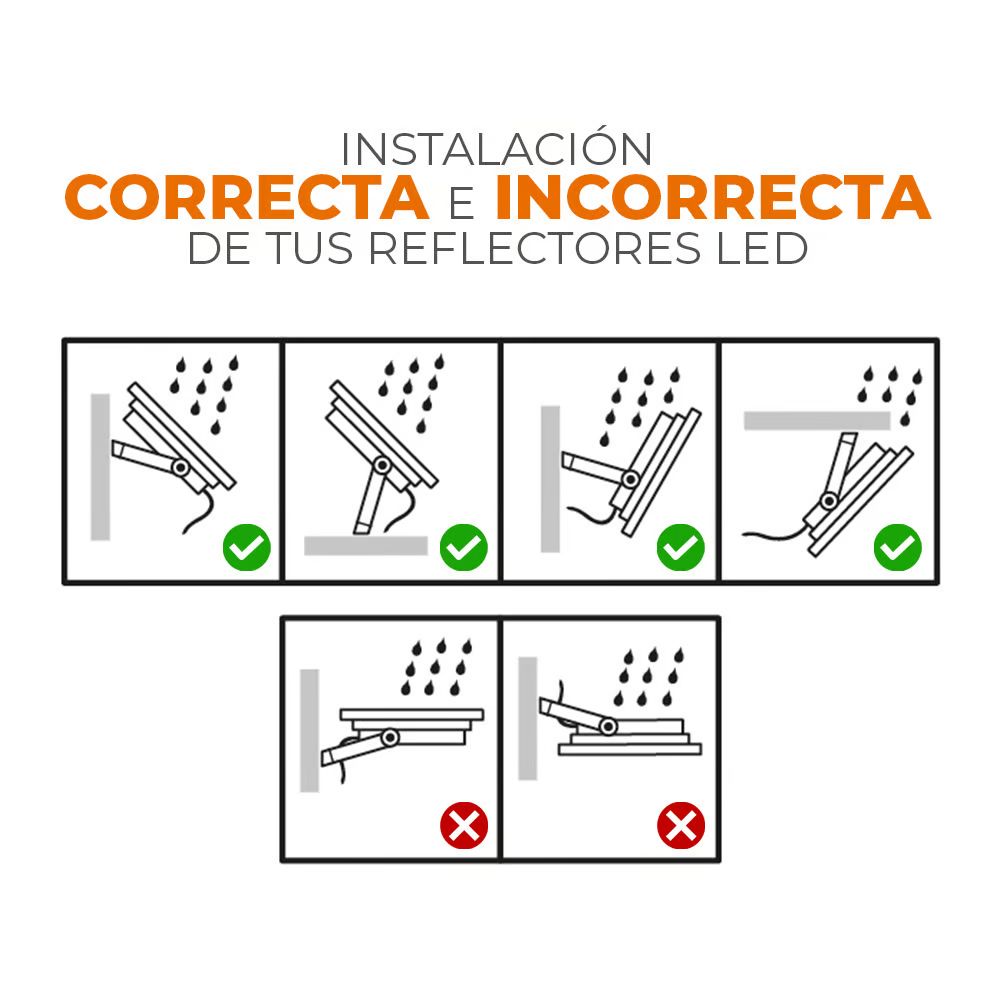 INSTALACIÓN
CORRECTA E INCORRECTA
DE TUS REFLECTORES LED